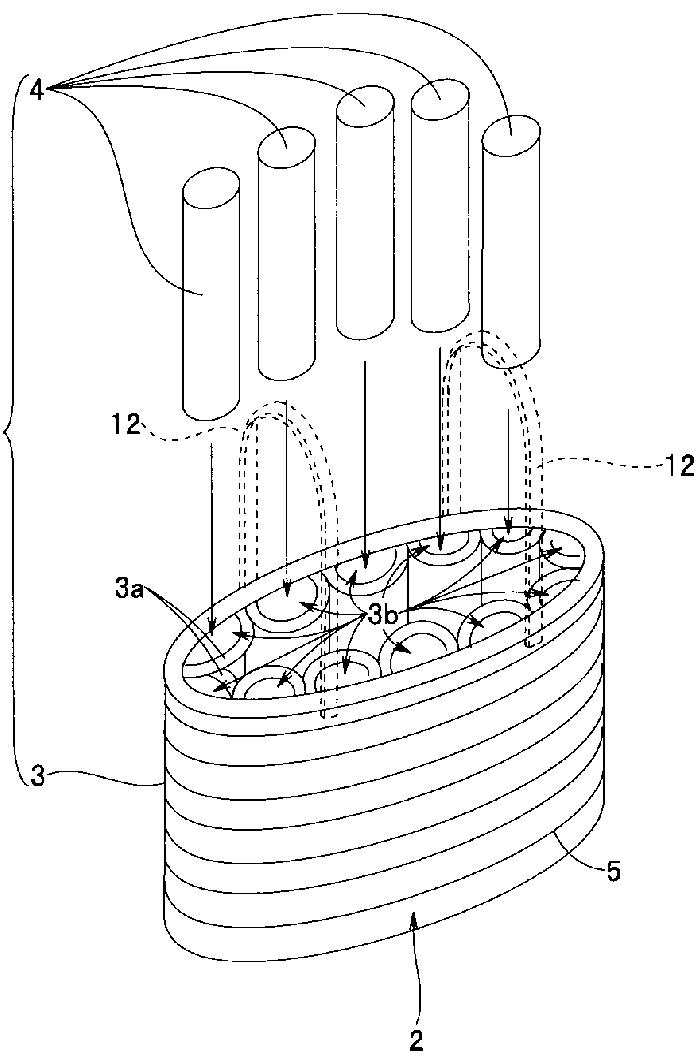 4
12
12
3a
3b
3
5
2